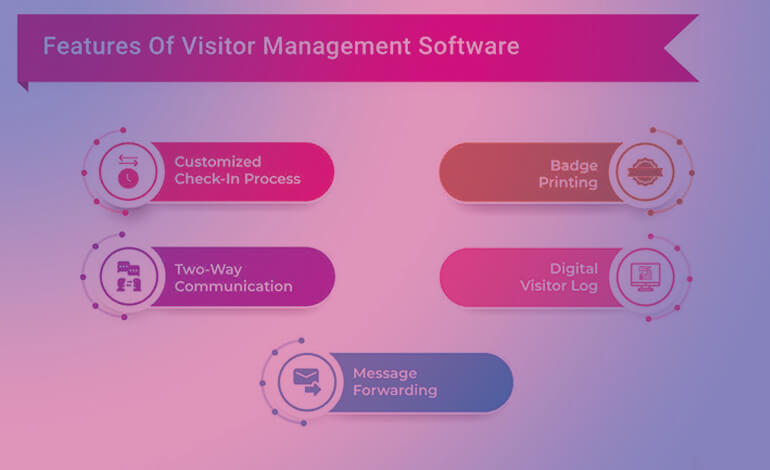 Features Of Visitor Management Software

Customized Check-In Process

Badge Printing

Two-Way Communication

Digital Visitor Log

Message Forwarding